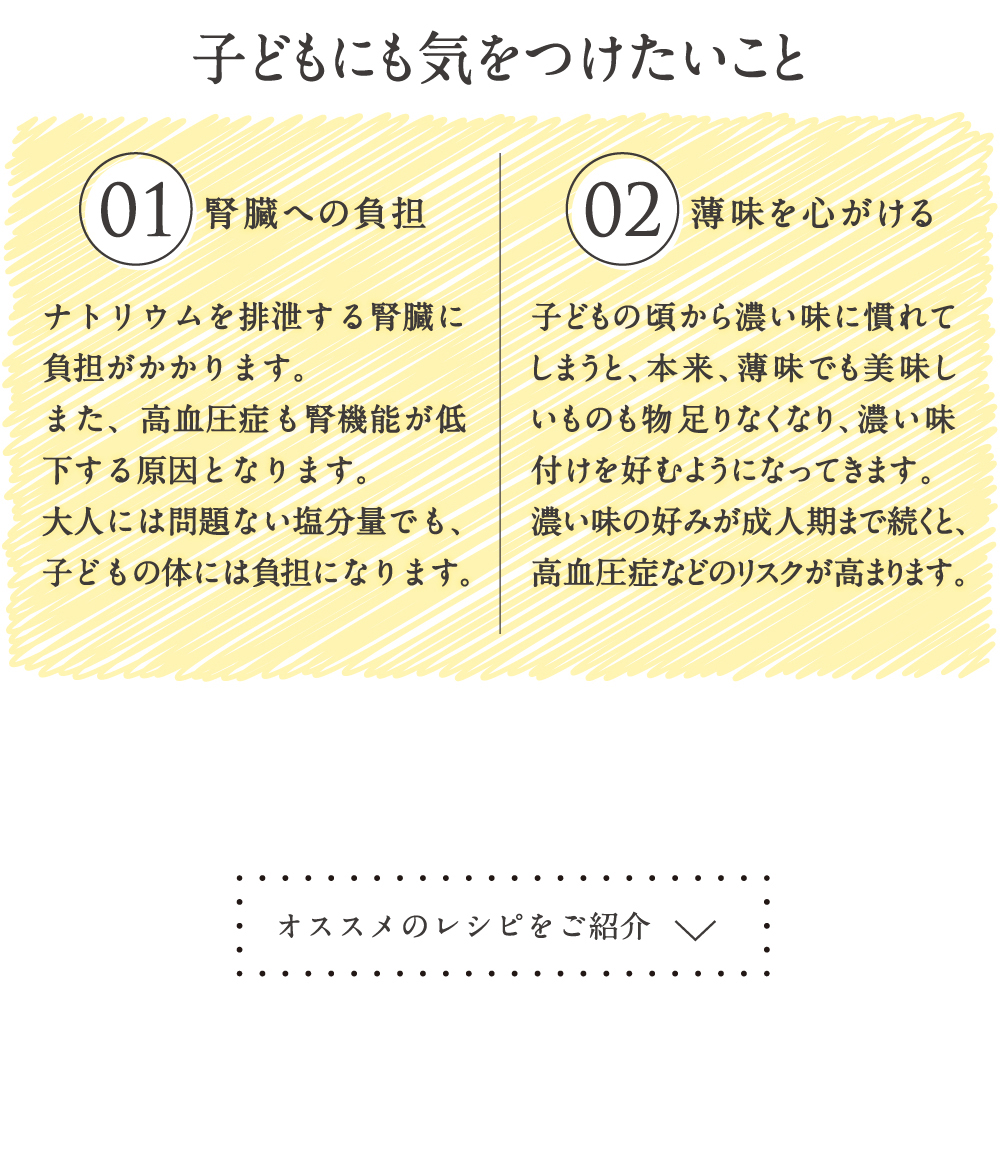 子どもにも気をつけたいこと

01 腎臓への負担

ナトリウムを排泄する腎臓に負担がかかります。
また、高血圧症も腎機能が低下する原因となります。
大人には問題ない塩分量でも、子どもの体には負担になります。

02 薄味を心がける

子どもの頃から濃い味に慣れてしまうと、本来、薄味でも美味しいものも物足りなくなり、濃い味付けを好むようになってきます。
濃い味の好みが成人期まで続くと、高血圧症などのリスクが高まります。

オススメのレシピをご紹介