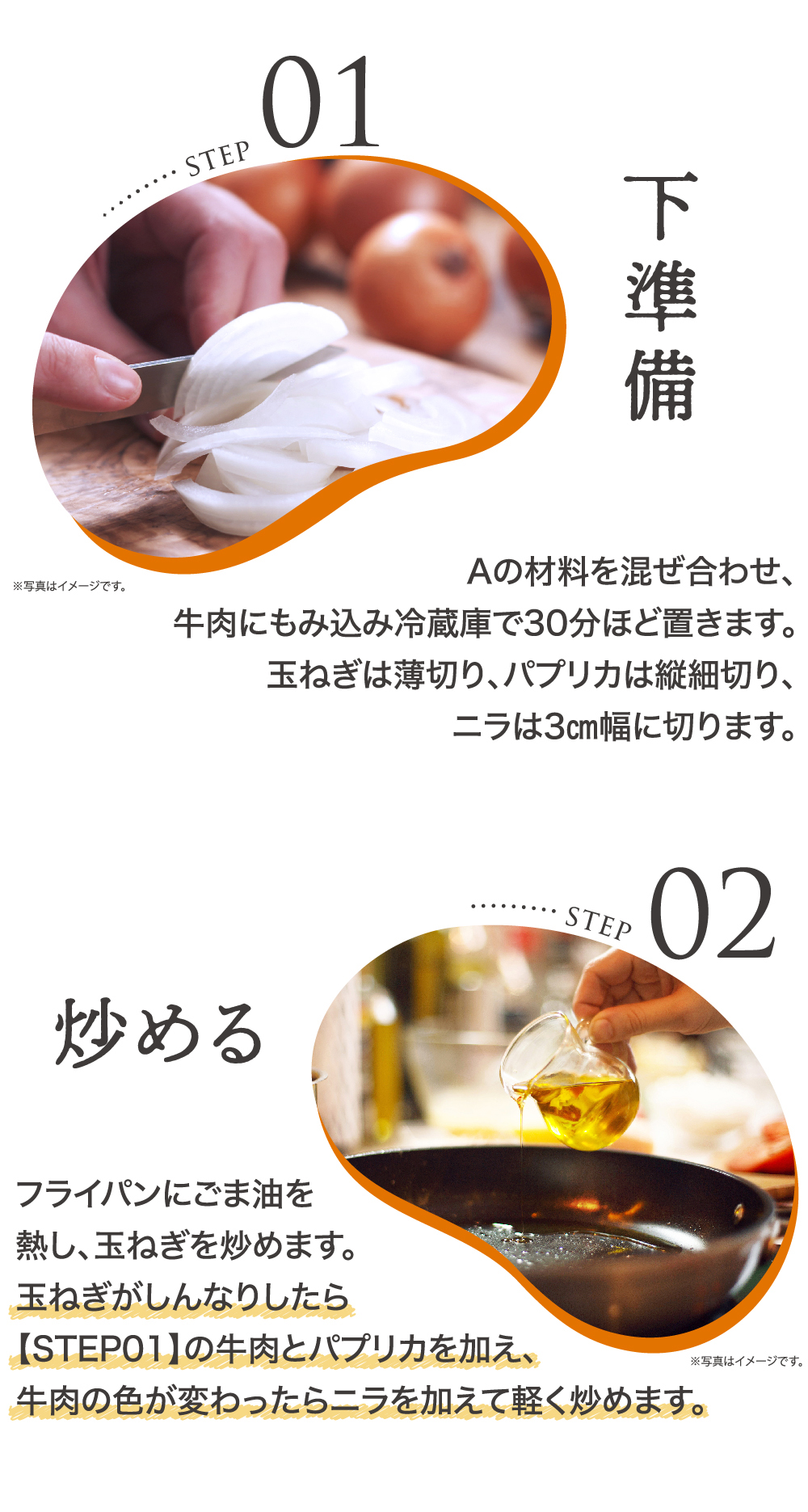 STEP 01

下準備

※写真はイメージです。

Aの材料を混ぜ合わせ、牛肉にもみ込み冷蔵庫で30分ほど置きます。玉ねぎは薄切り、パプリカは縦細切り、ニラは3㎝幅に切ります。

STEP 02

炒める

フライパンにごま油を熱し、玉ねぎを炒めます。玉ねぎがしんなりしたら【STEP01】の牛肉とパプリカを加え、牛肉の色が変わったらニラを加えて軽く炒めます。

※写真はイメージです。